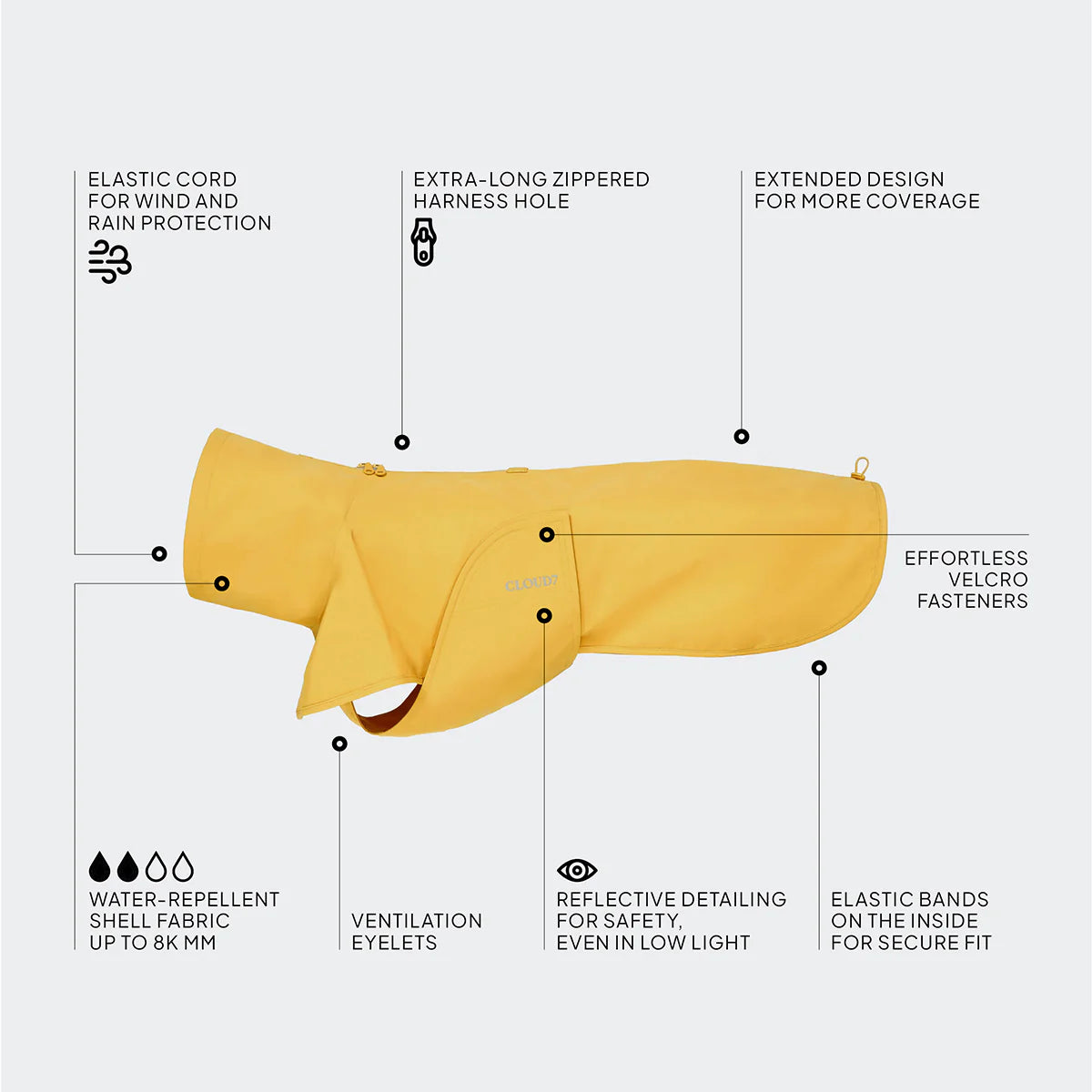 ELASTIC CORD FOR WIND AND RAIN PROTECTION

EXTRA-LONG ZIPPERED HARNESS HOLE

EXTENDED DESIGN FOR MORE COVERAGE

CLOUD7

EFFORTLESS VELCRO FASTENERS

WATER-REPELLENT SHELL FABRIC UP TO 8K MM

VENTILATION EYELETS

REFLECTIVE DETAILING FOR SAFETY, EVEN IN LOW LIGHT

ELASTIC BANDS ON THE INSIDE FOR SECURE FIT